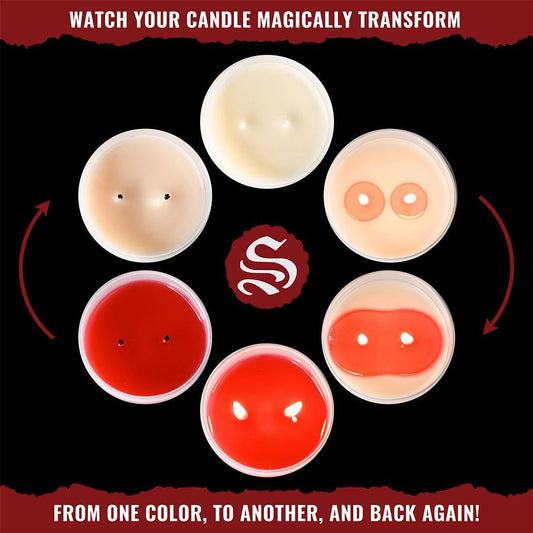 WATCH YOUR CANDLE MAGICALLY TRANSFORM

S

FROM ONE COLOR, TO ANOTHER, AND BACK AGAIN!